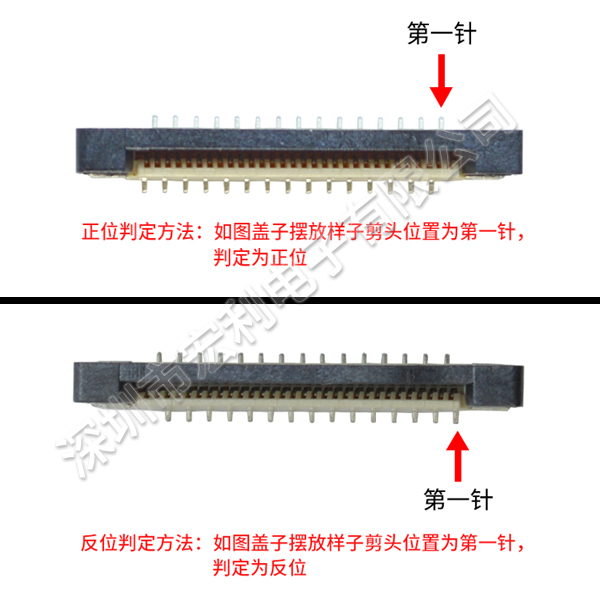 第一针

正位判定方法：如图盖子摆放样子剪头位置为第一针，判定为正位

深圳市宏利电子有限公司

第一针

反位判定方法：如图盖子摆放样子剪头位置为第一针，判定为反位